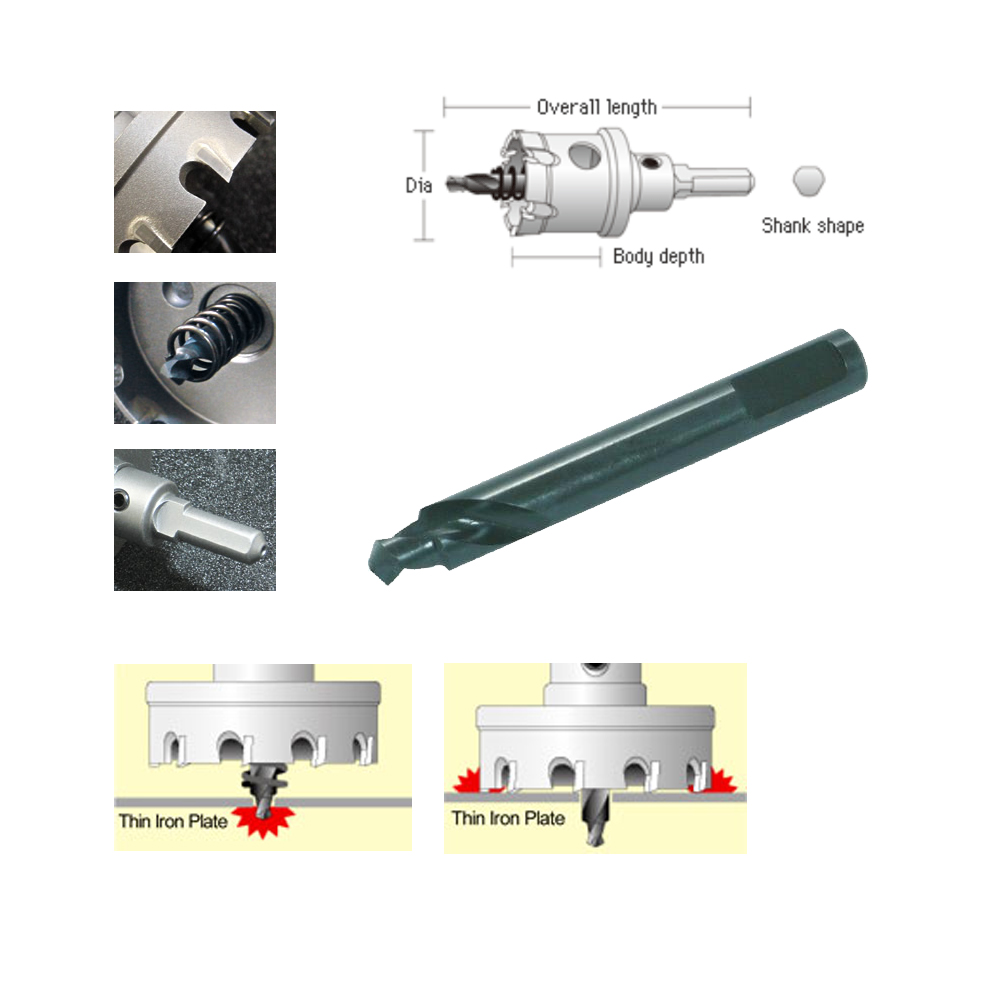 Overall length

Dia

Shank shape

Body depth

Thin Iron Plate

Thin Iron Plate